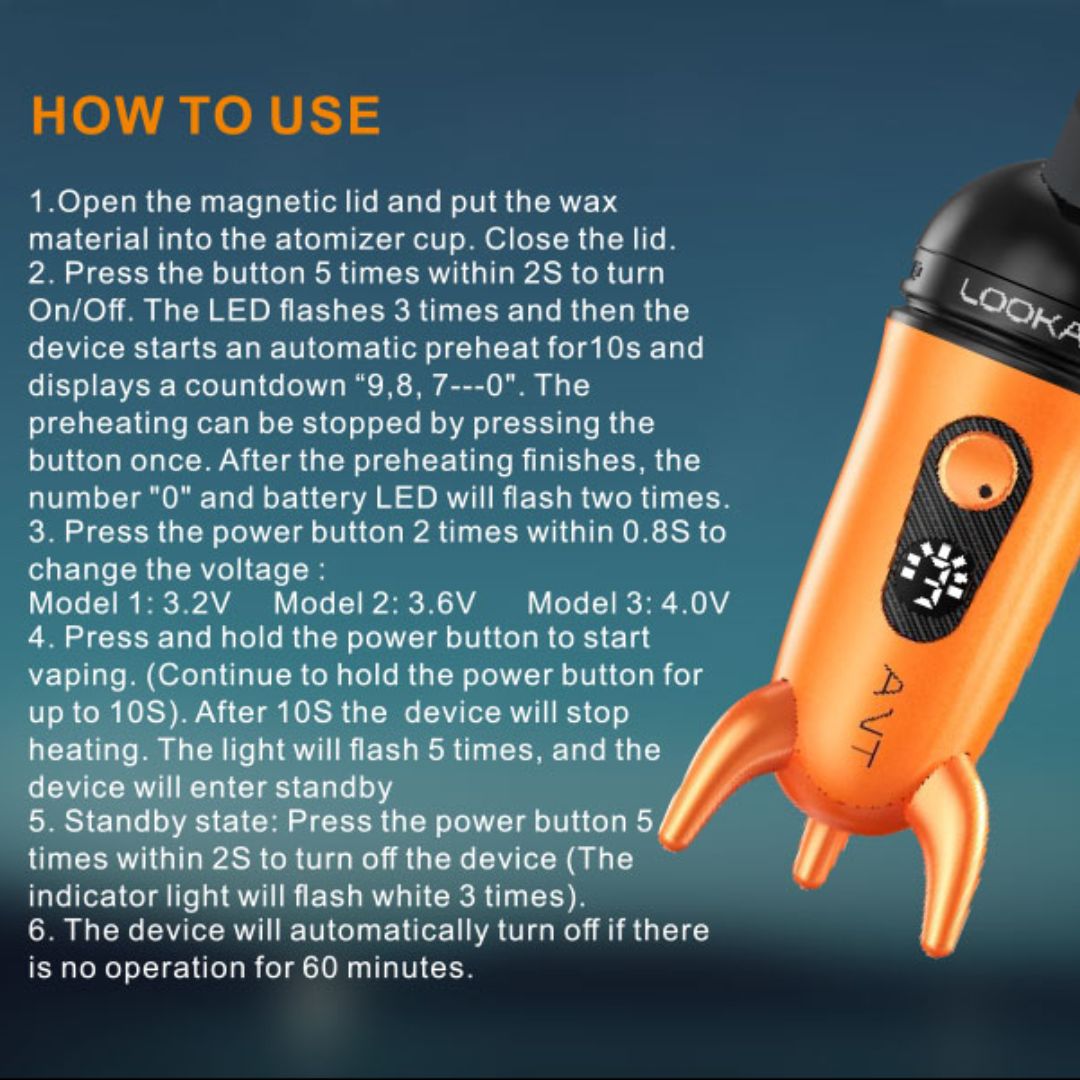 HOW TO USE

1.Open the magnetic lid and put the wax material into the atomizer cup. Close the lid.
2. Press the button 5 times within 2S to turn On/Off. The LED flashes 3 times and then the device starts an automatic preheat for10s and displays a countdown “9,8, 7---0". The preheating can be stopped by pressing the button once. After the preheating finishes, the number "0" and battery LED will flash two times.
3. Press the power button 2 times within 0.8S to change the voltage :
Model 1: 3.2V Model 2: 3.6V Model 3: 4.0V
4. Press and hold the power button to start vaping. (Continue to hold the power button for up to 10S). After 10S the device will stop heating. The light will flash 5 times, and the device will enter standby
5. Standby state: Press the power button 5 times within 2S to turn off the device (The indicator light will flash white 3 times).
6. The device will automatically turn off if there is no operation for 60 minutes.

LOOKA

AVT